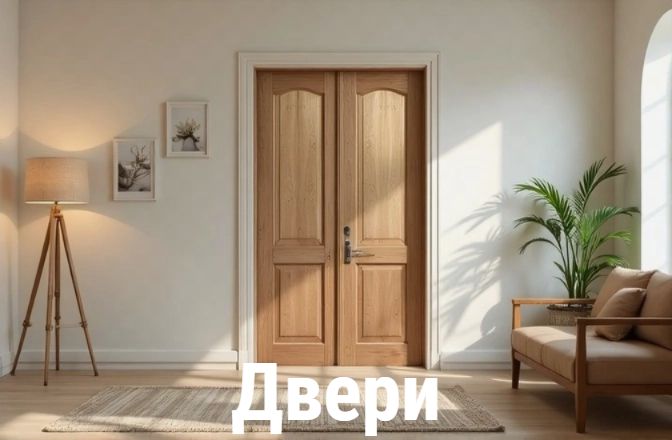 Двери