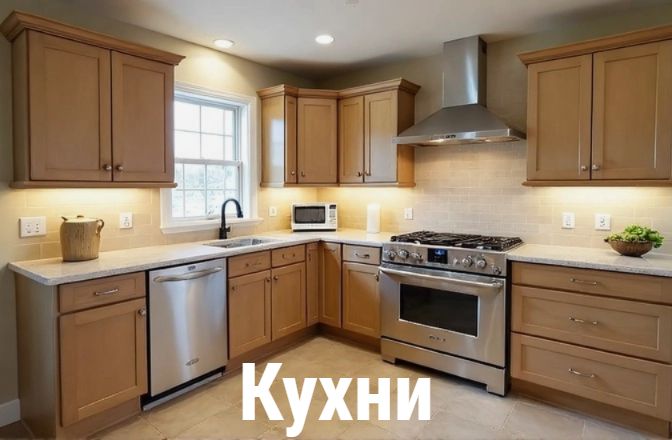 Кухни